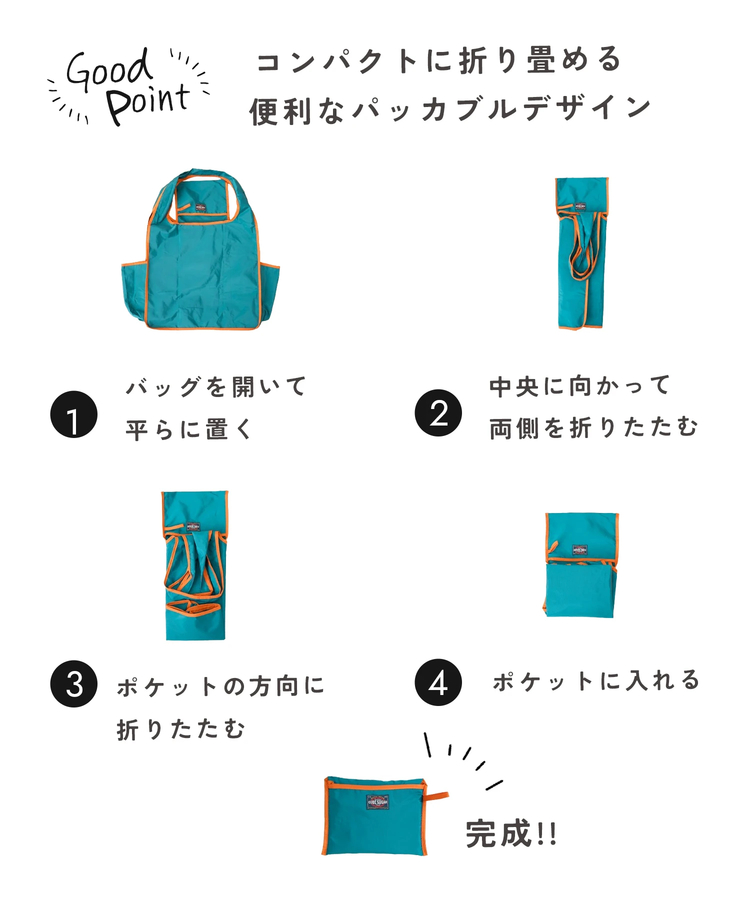 Good Point

コンパクトに折り畳める
便利なパッカブルデザイン

1 バッグを開いて
平らに置く

2 中央に向かって
両側を折りたたむ

3 ポケットの方向に
折りたたむ

4 ポケットに入れる

完成!!